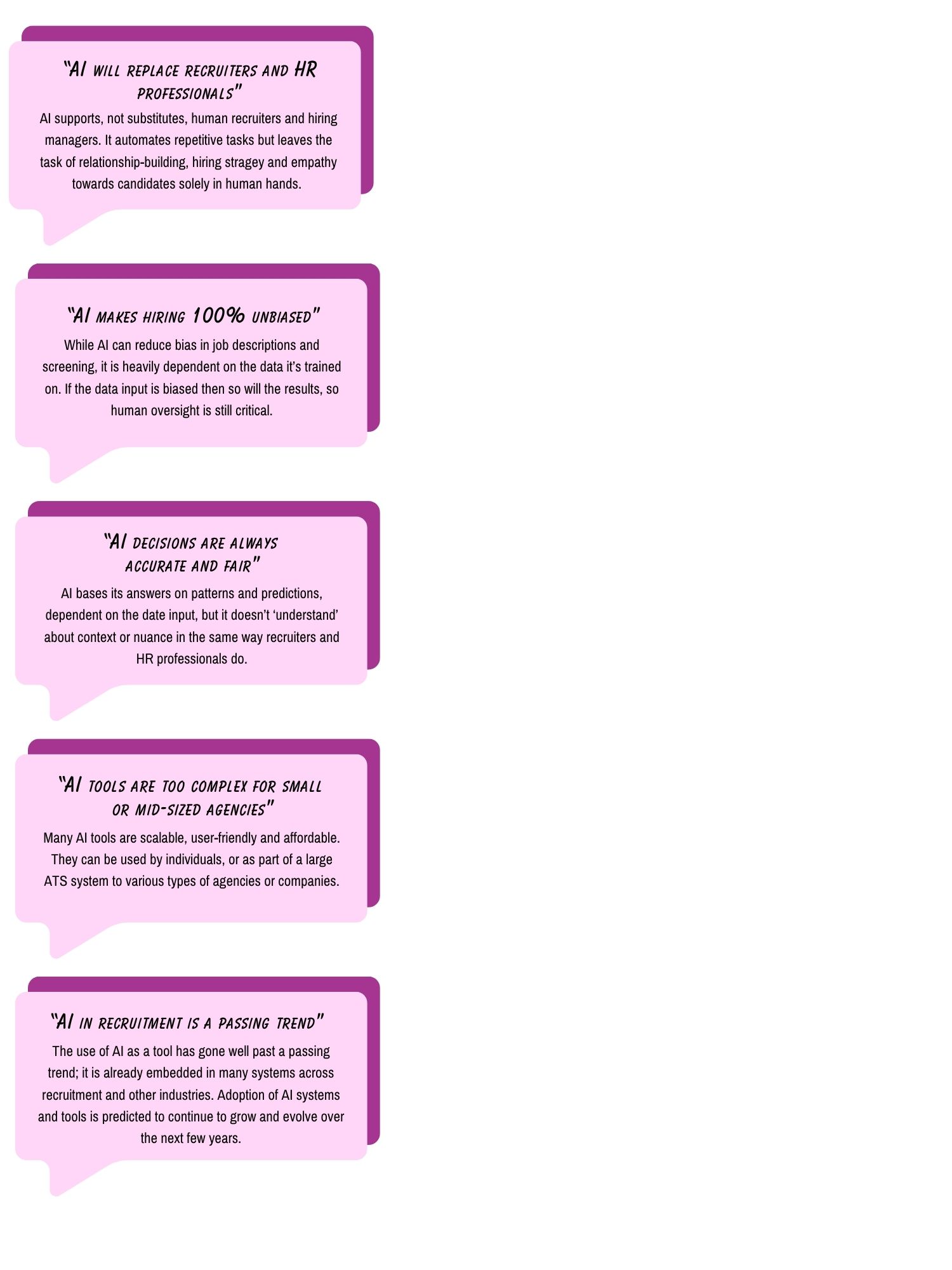 "AI will replace recruiters and HR professionals"

AI supports, not substitutes, human recruiters and hiring managers. It automates repetitive tasks but leaves the task of relationship-building, hiring stragey and empathy towards candidates solely in human hands.

"AI makes hiring 100% unbiased"

While AI can reduce bias in job descriptions and screening, it is heavily dependent on the data it's trained on. If the data input is biased then so will the results, so human oversight is still critical.

"AI decisions are always accurate and fair"

AI bases its answers on patterns and predictions, dependent on the date input, but it doesn't 'understand' about context or nuance in the same way recruiters and HR professionals do.

"AI tools are too complex for small or mid-sized agencies"

Many AI tools are scalable, user-friendly and affordable. They can be used by individuals, or as part of a large ATS system to various types of agencies or companies.

"AI in recruitment is a passing trend"

The use of AI as a tool has gone well past a passing trend; it is already embedded in many systems across recruitment and other industries. Adoption of AI systems and tools is predicted to continue to grow and evolve over the next few years.